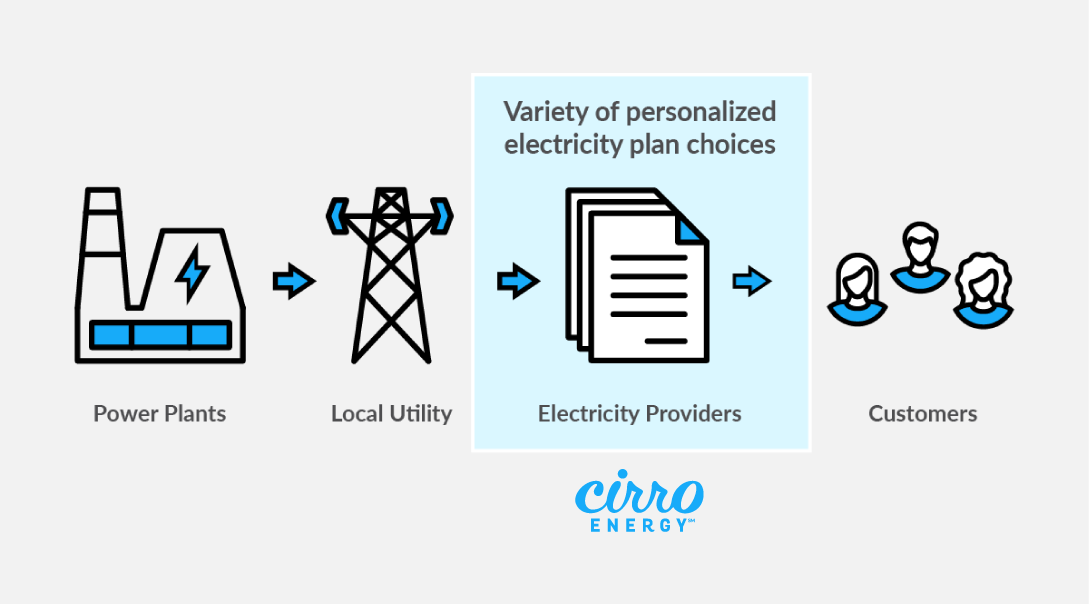 Variety of personalized electricity plan choices

Power Plants

Local Utility

Electricity Providers

Customers

cirro
ENERGY℠